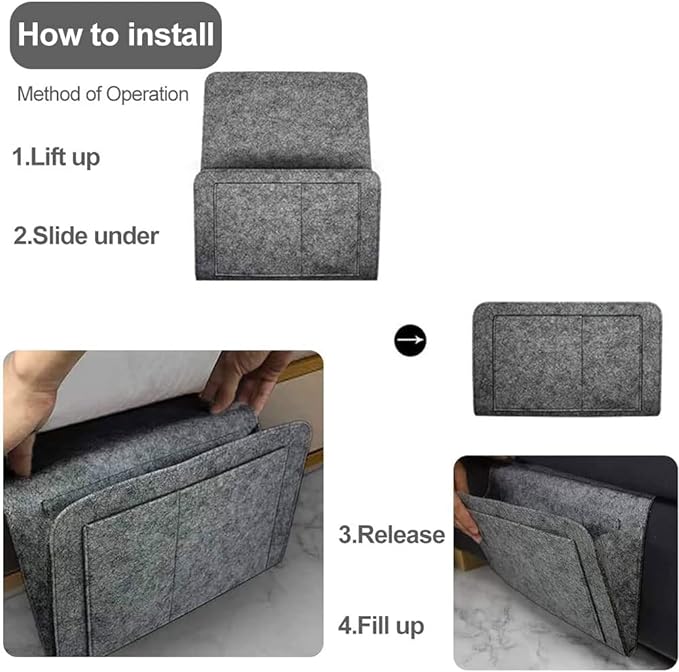 How to install

Method of Operation

1.Lift up

2.Slide under

3.Release

4.Fill up